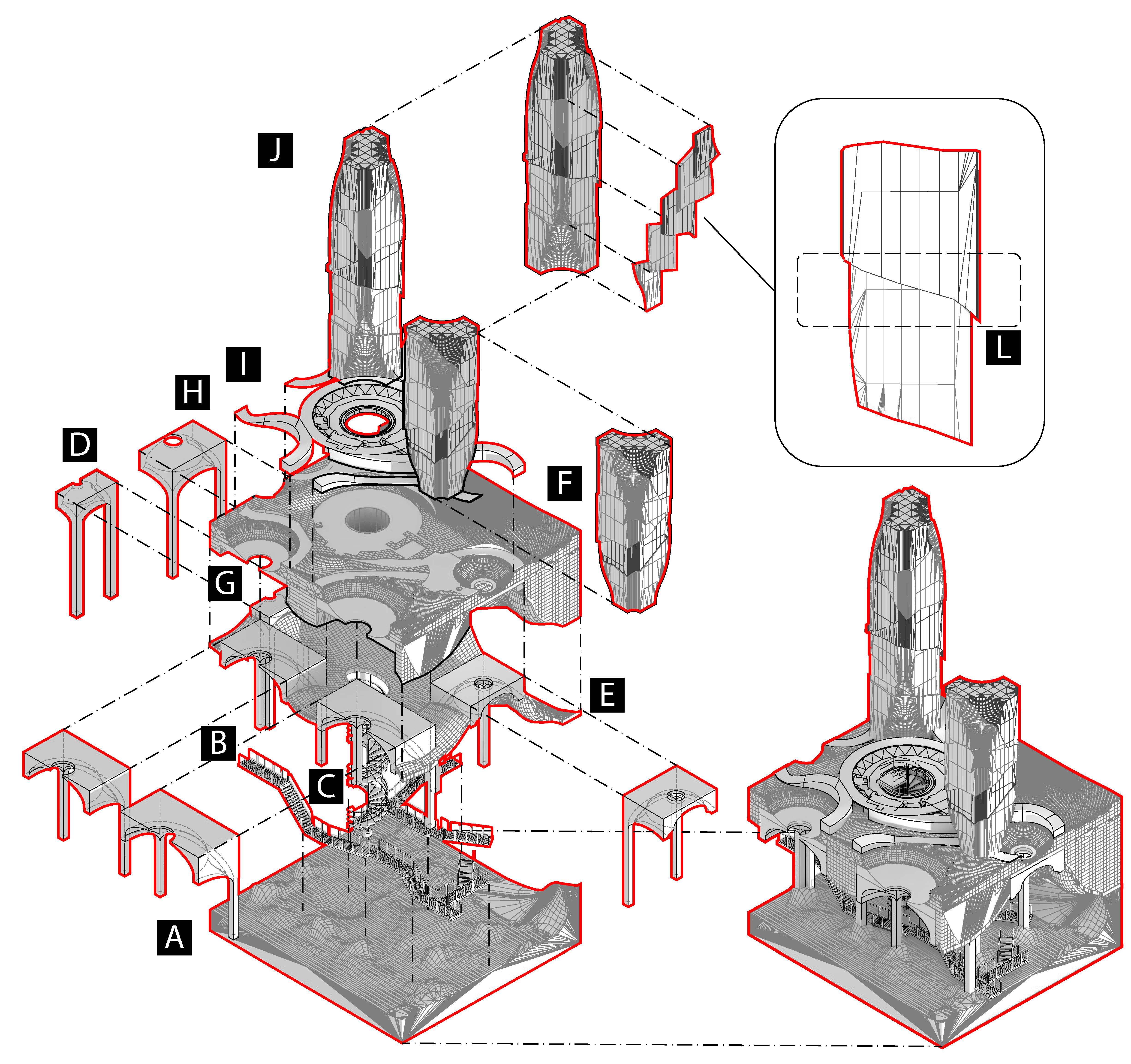 J

L

I

H

D

F

G

E

B

C

A